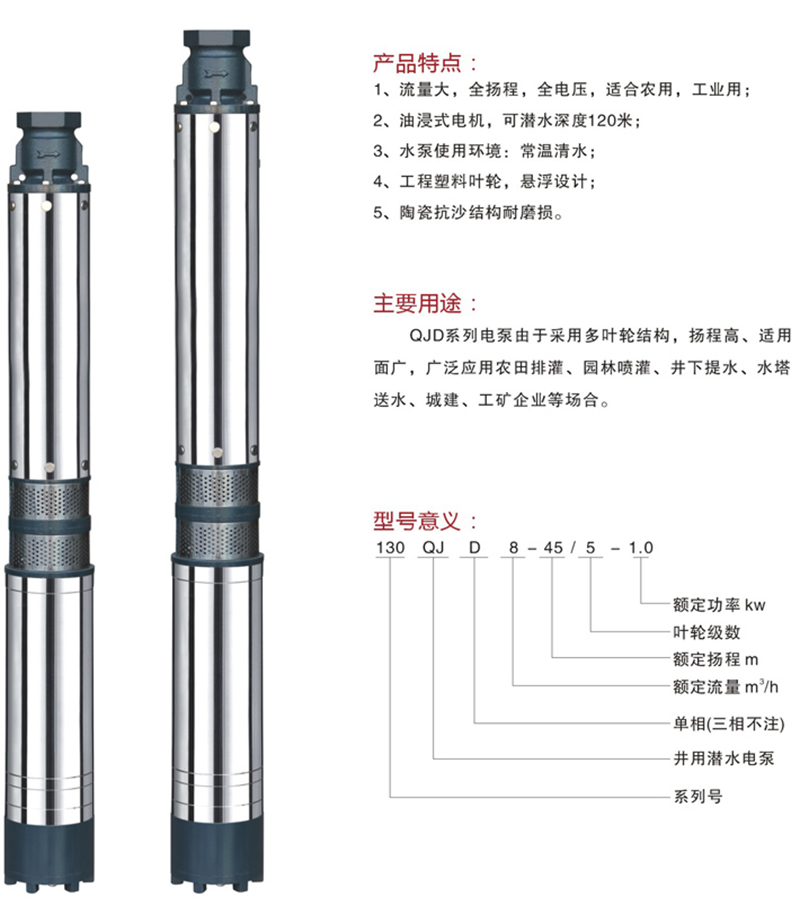 产品特点：
1、流量大，全扬程，全电压，适合农用，工业用；
2、油浸式电机，可潜水深度120米；
3、水泵使用环境：常温清水；
4、工程塑料叶轮，悬浮设计；
5、陶瓷抗沙结构耐磨损。

主要用途：
QJD系列电泵由于采用多叶轮结构，扬程高、适用面广，广泛应用农田排灌、园林喷灌、井下提水、水塔送水、城建、工矿企业等场合。

型号意义：
130 QJ D 8 - 45 / 5 - 1.0
额定功率 kw
叶轮级数
额定扬程 m
额定流量 $m^3/h$
单相(三相不注)
井用潜水电泵
系列号